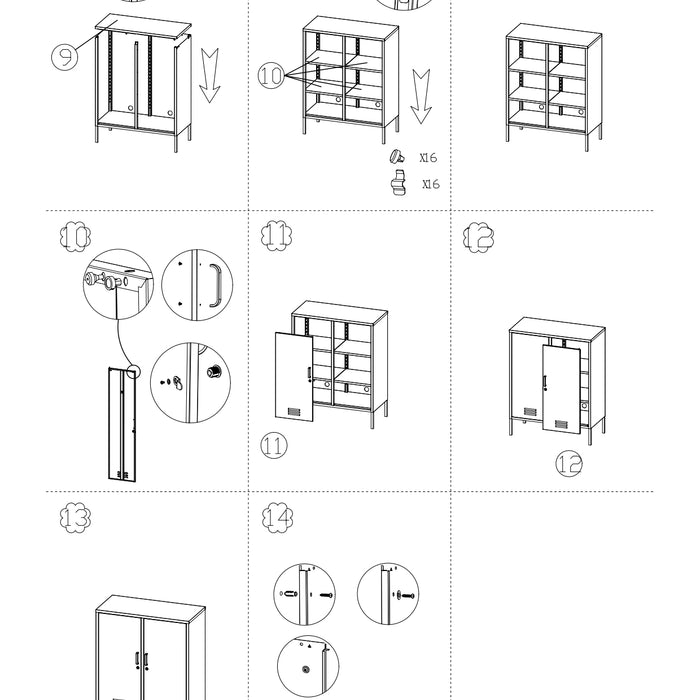 9

10

X16

X16

10

11

12

11

12

13

14