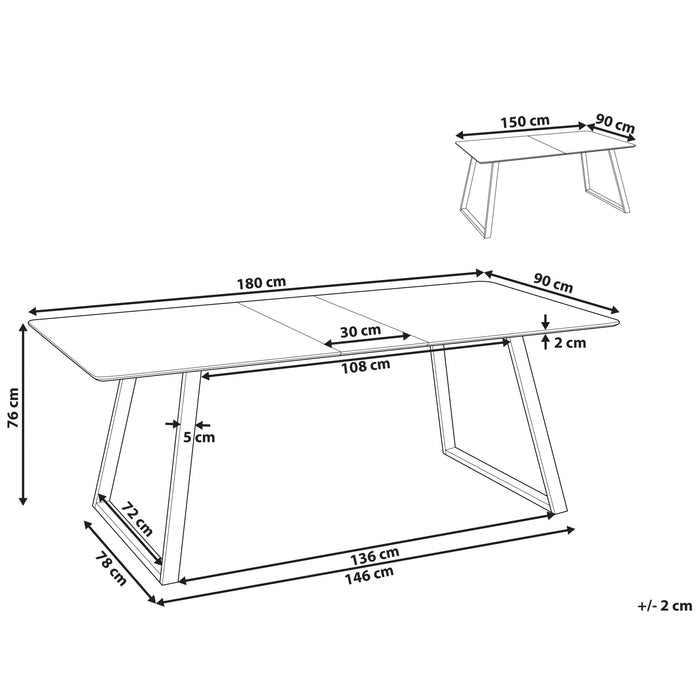 150 cm
90 cm
180 cm
90 cm
30 cm
2 cm
108 cm
76 cm
5 cm
72 cm
78 cm
136 cm
146 cm
+/- 2 cm