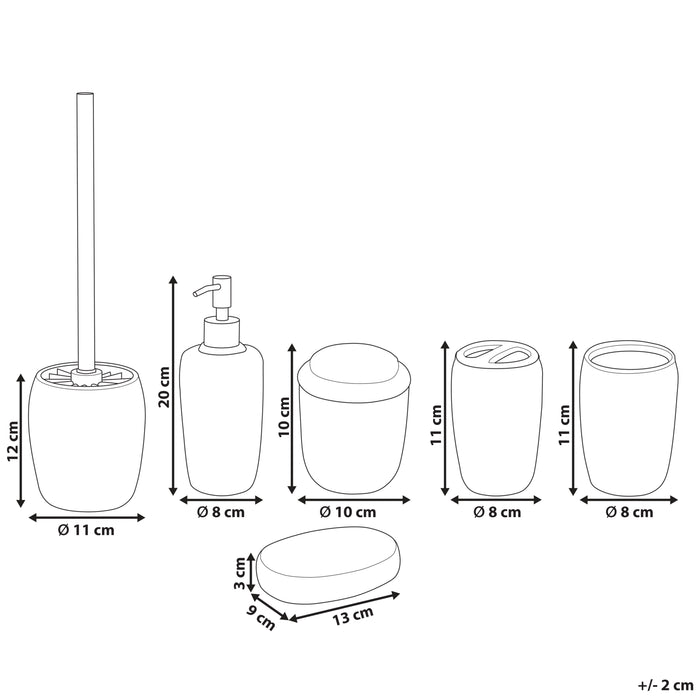 12 cm
Ø 11 cm
20 cm
Ø 8 cm
10 cm
Ø 10 cm
11 cm
Ø 8 cm
11 cm
Ø 8 cm
3 cm
9 cm
13 cm
+/- 2 cm