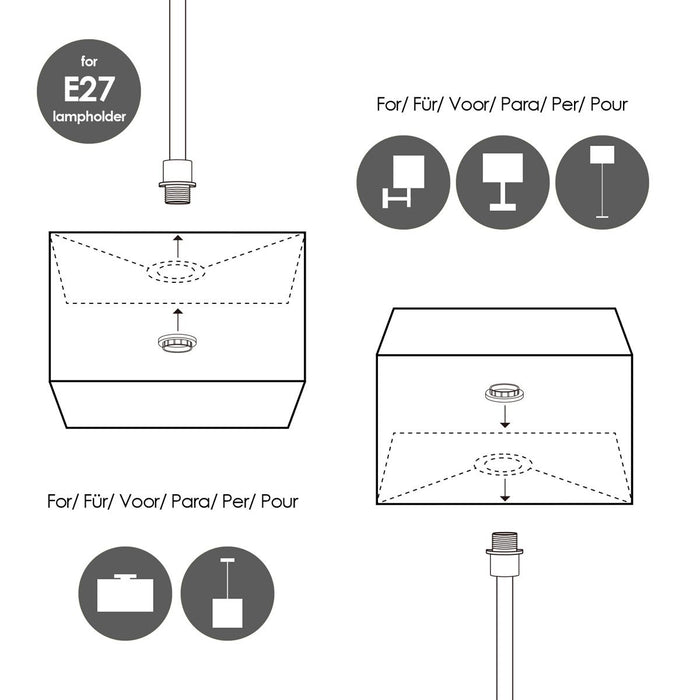 for
E27
lampholder

For/ Für/ Voor/ Para/ Per/ Pour

For/ Für/ Voor/ Para/ Per/ Pour