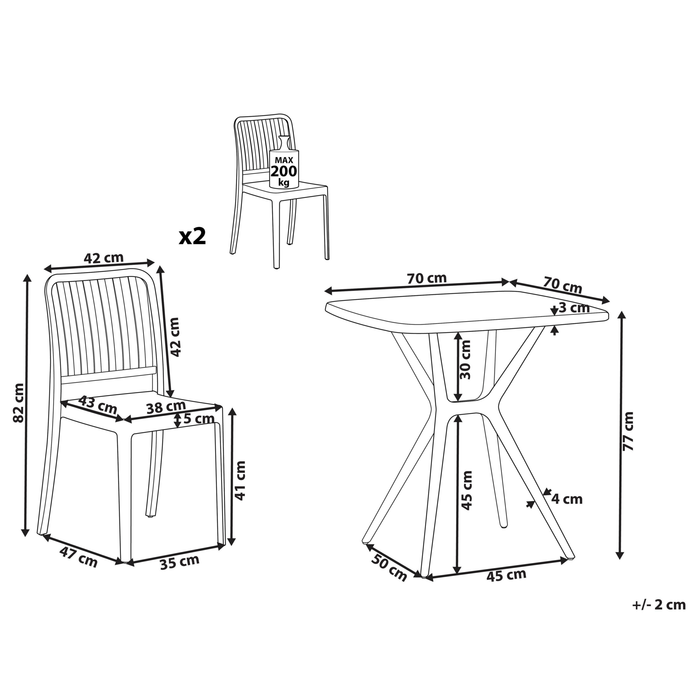 MAX
200
kg

x2

42 cm
42 cm
82 cm
43 cm
38 cm
5 cm
41 cm
47 cm
35 cm

70 cm
70 cm
3 cm
30 cm
77 cm
45 cm
4 cm
50 cm
45 cm

+/- 2 cm