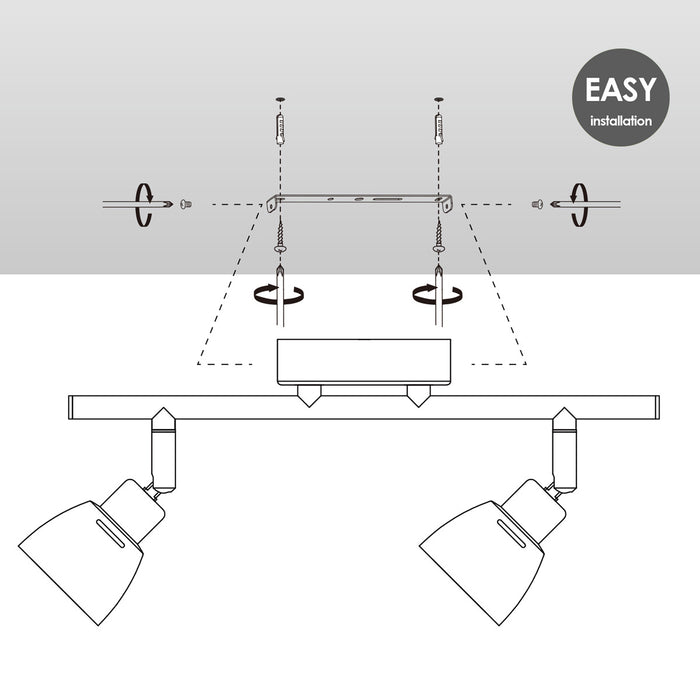 EASY
installation