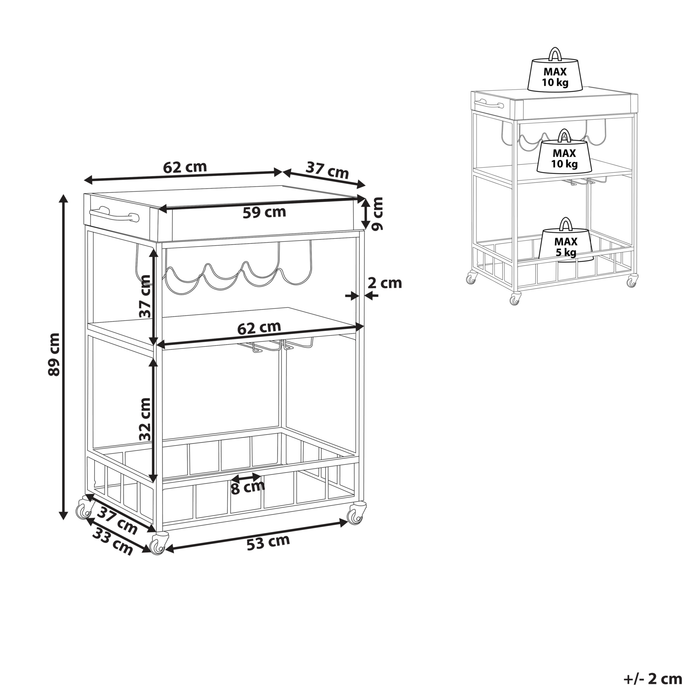 62 cm
37 cm
59 cm
9 cm
2 cm
37 cm
62 cm
89 cm
32 cm
8 cm
37 cm
33 cm
53 cm

MAX
10 kg
MAX
10 kg
MAX
5 kg

+/- 2 cm