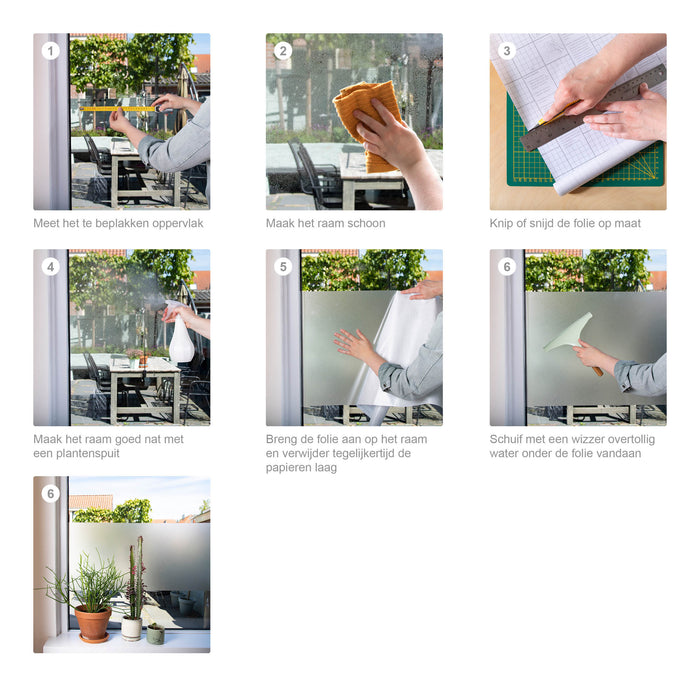 1

Meet het te beplakken oppervlak

2

Maak het raam schoon

3

Knip of snijd de folie op maat

4

Maak het raam goed nat met een plantenspuit

5

Breng de folie aan op het raam en verwijder tegelijkertijd de papieren laag

6

Schuif met een wizzer overtollig water onder de folie vandaan

6