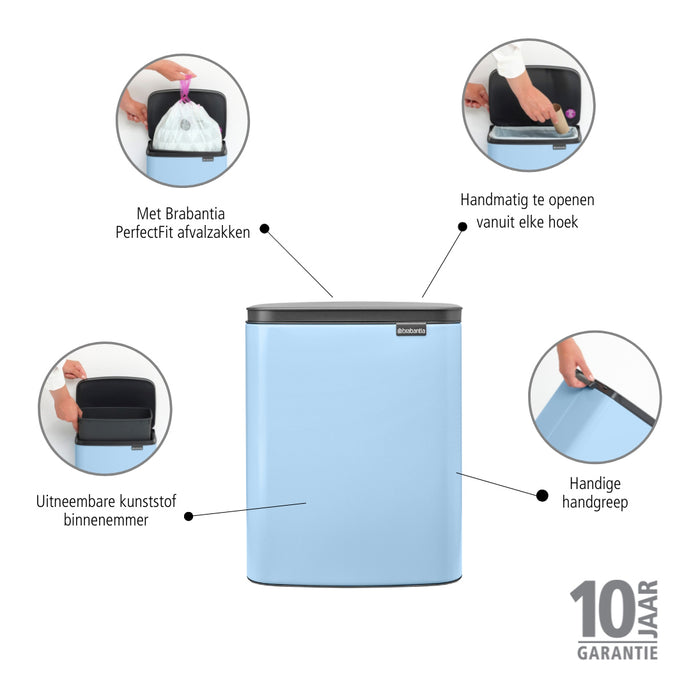 Met Brabantia PerfectFit afvalzakken

Handmatig te openen vanuit elke hoek

brabantia

Uitneembare kunststof binnenemmer

Handige handgreep

10 JAAR GARANTIE