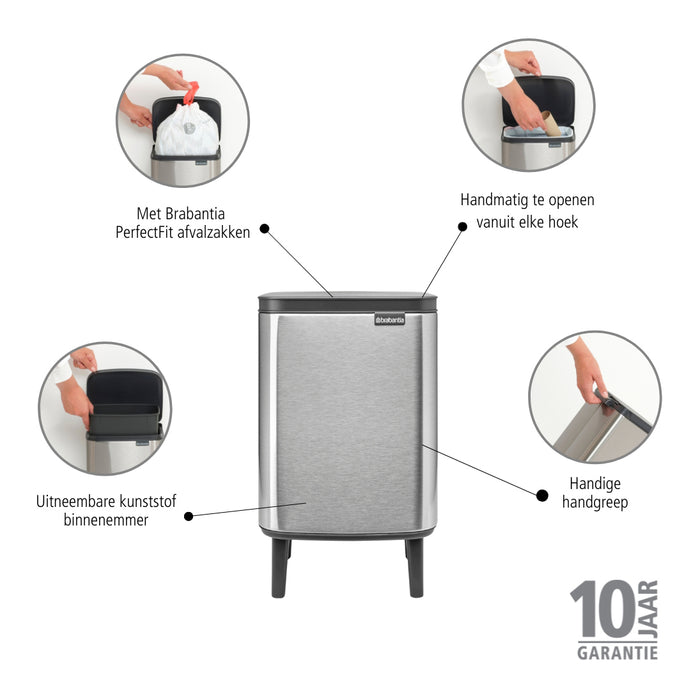 Met Brabantia
PerfectFit afvalzakken

Handmatig te openen
vanuit elke hoek

brabantia

Uitneembare kunststof
binnenemmer

Handige
handgreep

10 JAAR
GARANTIE