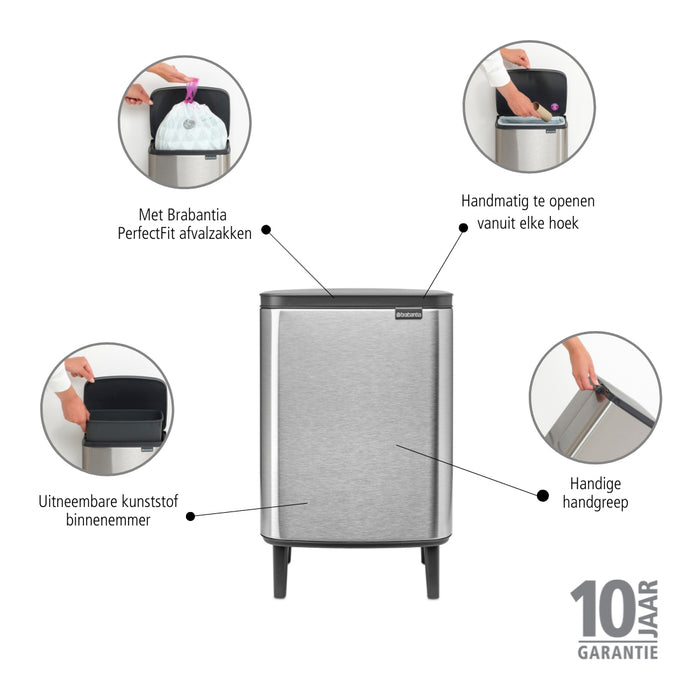 Met Brabantia
PerfectFit afvalzakken

Handmatig te openen
vanuit elke hoek

brabantia

Uitneembare kunststof
binnenemmer

Handige
handgreep

10 JAAR
GARANTIE