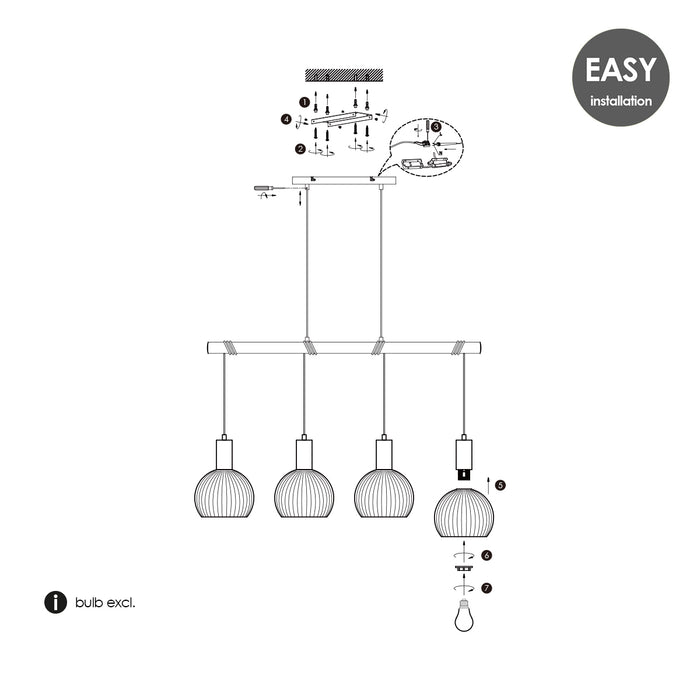 EASY
installation

1
4
2
3
5
6
7

i bulb excl.