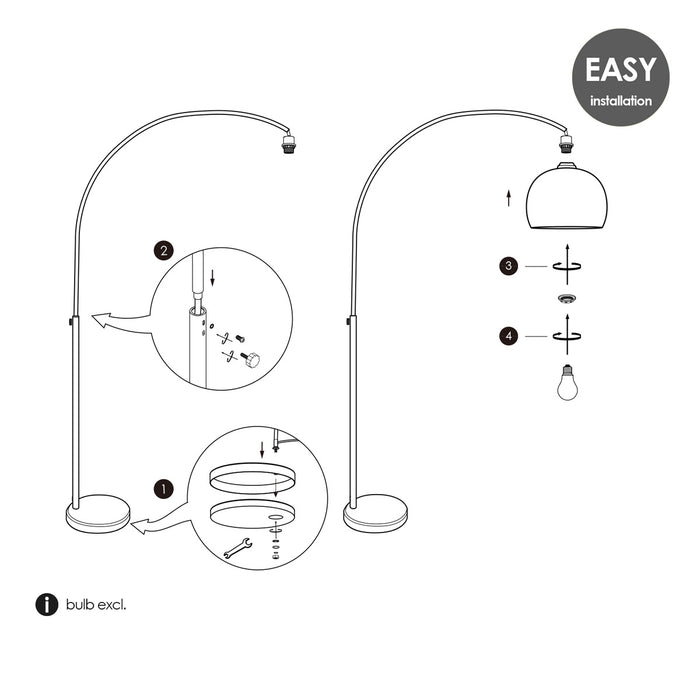 EASY
installation

2

1

3

4

i bulb excl.