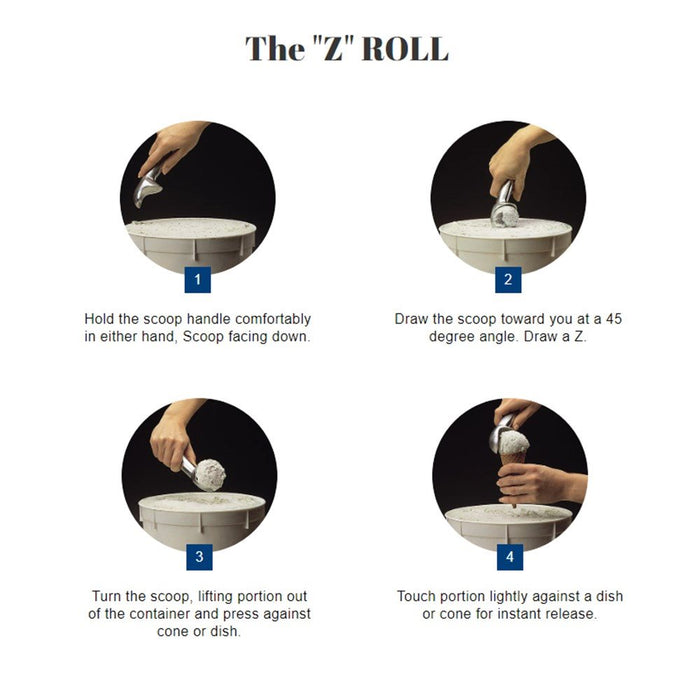 The "Z" ROLL

1

Hold the scoop handle comfortably in either hand, Scoop facing down.

2

Draw the scoop toward you at a 45 degree angle. Draw a Z.

3

Turn the scoop, lifting portion out of the container and press against cone or dish.

4

Touch portion lightly against a dish or cone for instant release.