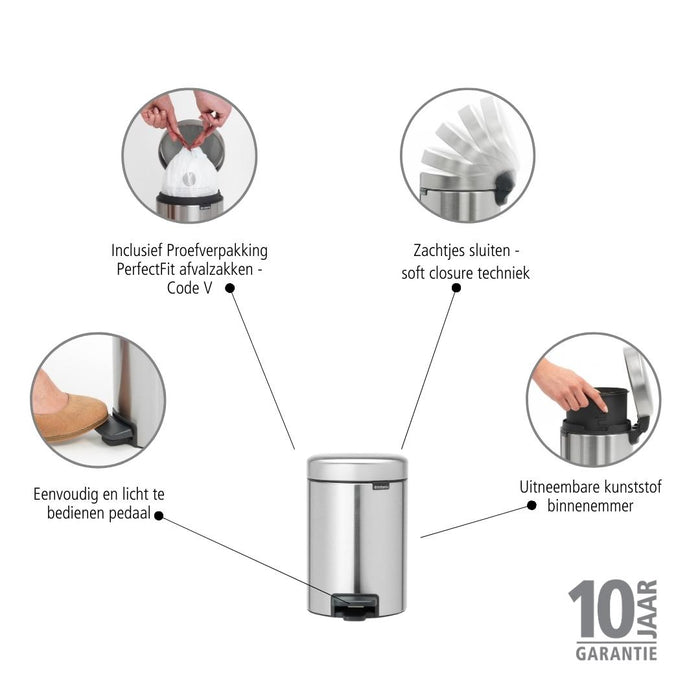 Inclusief Proefverpakking PerfectFit afvalzakken - Code V

Zachtjes sluiten - soft closure techniek

Eenvoudig en licht te bedienen pedaal

Uitneembare kunststof binnenemmer

10 JAAR GARANTIE