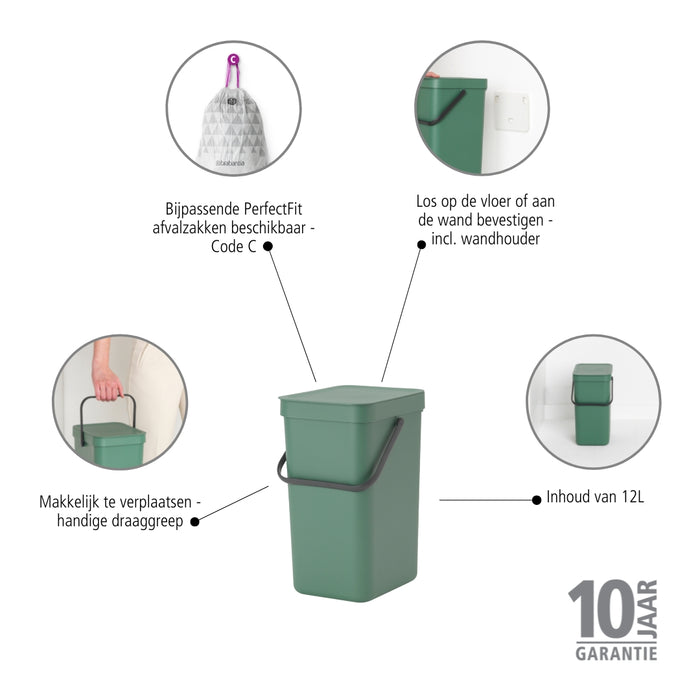 C

brabantia

Bijpassende PerfectFit afvalzakken beschikbaar - Code C

Los op de vloer of aan de wand bevestigen - incl. wandhouder

Makkelijk te verplaatsen - handige draaggreep

Inhoud van 12L

10 JAAR
GARANTIE