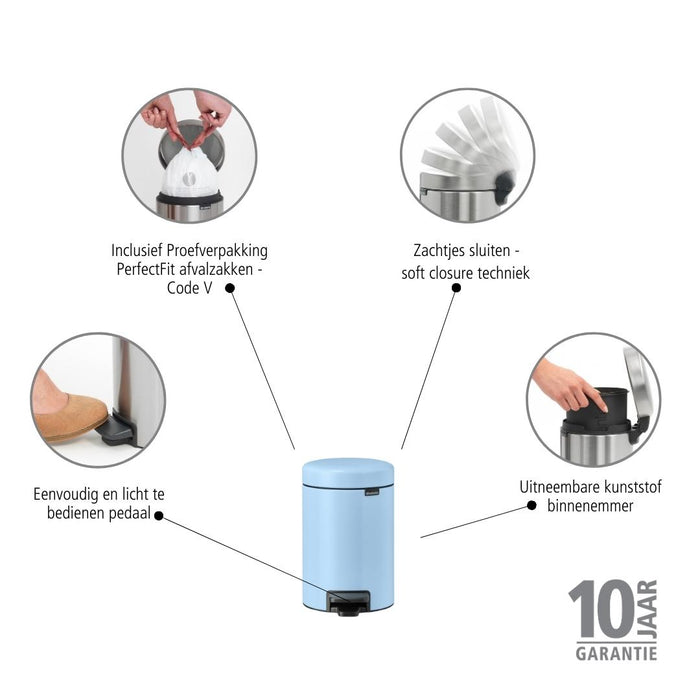 Inclusief Proefverpakking PerfectFit afvalzakken - Code V

Zachtjes sluiten - soft closure techniek

Eenvoudig en licht te bedienen pedaal

Uitneembare kunststof binnenemmer

10 JAAR GARANTIE