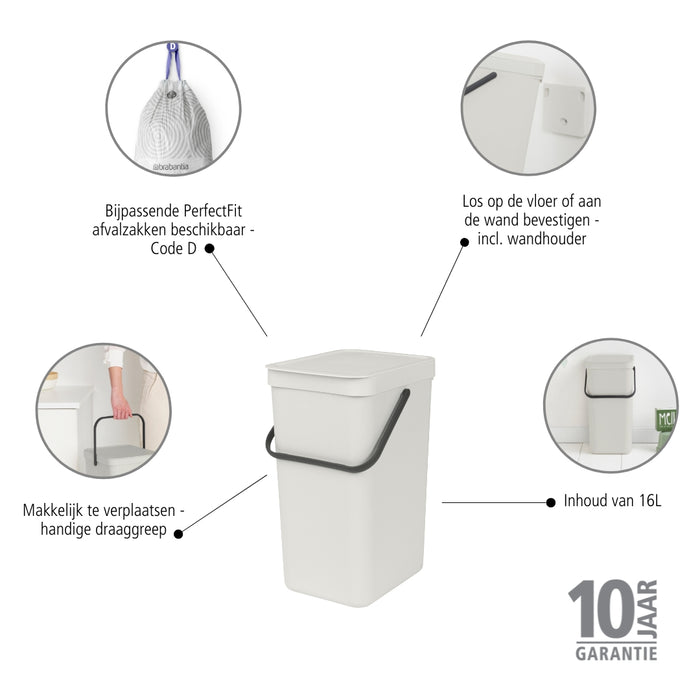 D

brabantia

Bijpassende PerfectFit afvalzakken beschikbaar - Code D

Los op de vloer of aan de wand bevestigen - incl. wandhouder

Makkelijk te verplaatsen - handige draaggreep

Inhoud van 16L

10 JAAR
GARANTIE