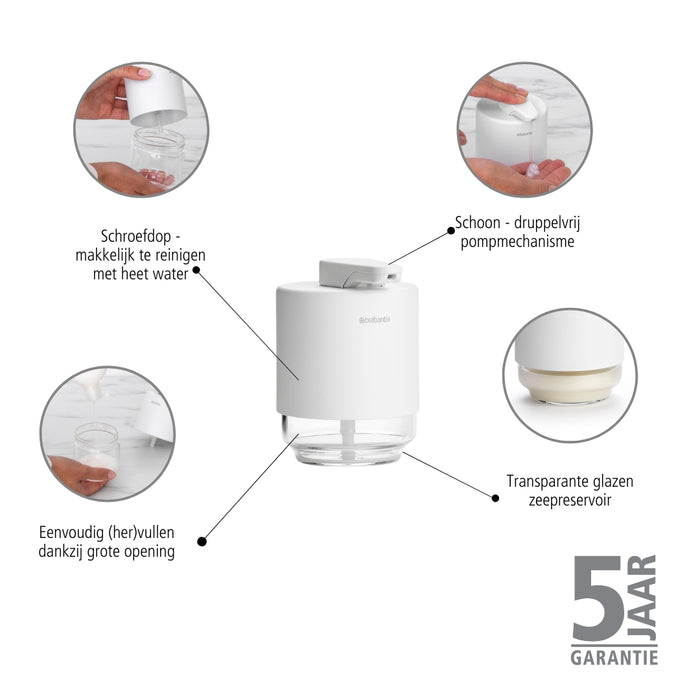 Schroefdop - makkelijk te reinigen met heet water

Schoon - druppelvrij pompmechanisme

brabantia

Transparante glazen zeepreservoir

Eenvoudig (her)vullen dankzij grote opening

5 JAAR
GARANTIE