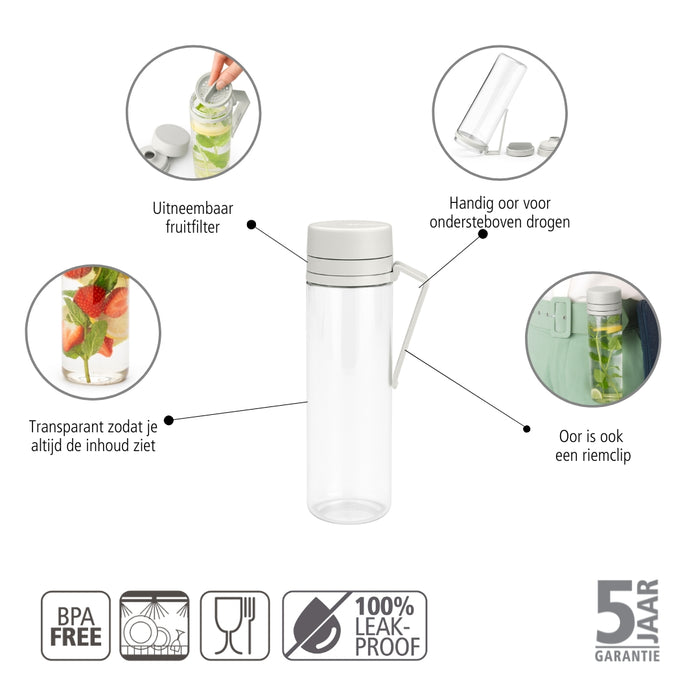 Uitneembaar fruitfilter

Handig oor voor ondersteboven drogen

Transparant zodat je altijd de inhoud ziet

Oor is ook een riemclip

BPA FREE

100% LEAK-PROOF

5 JAAR GARANTIE