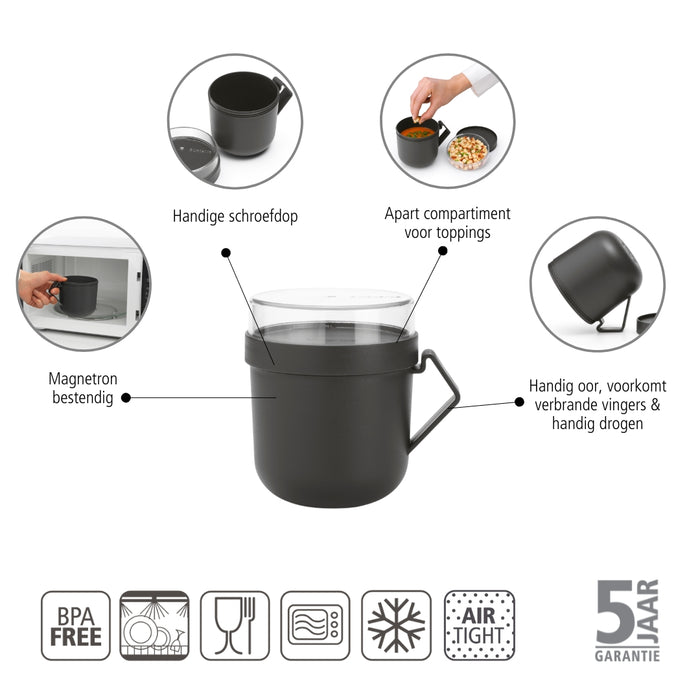 Handige schroefdop

Apart compartiment voor toppings

Magnetron bestendig

Handig oor, voorkomt verbrande vingers & handig drogen

BPA FREE

AIR TIGHT

5 JAAR GARANTIE