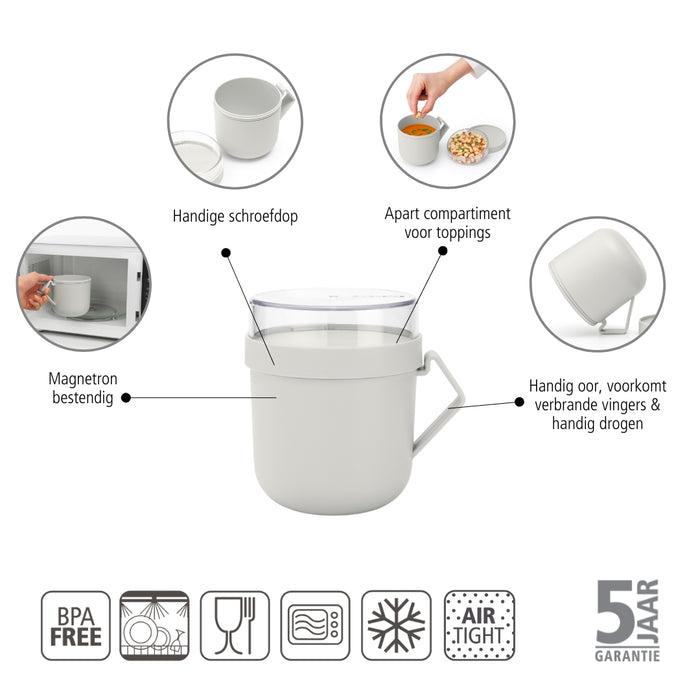 Handige schroefdop

Apart compartiment voor toppings

Magnetron bestendig

Handig oor, voorkomt verbrande vingers & handig drogen

BPA FREE

AIR TIGHT

5 JAAR GARANTIE