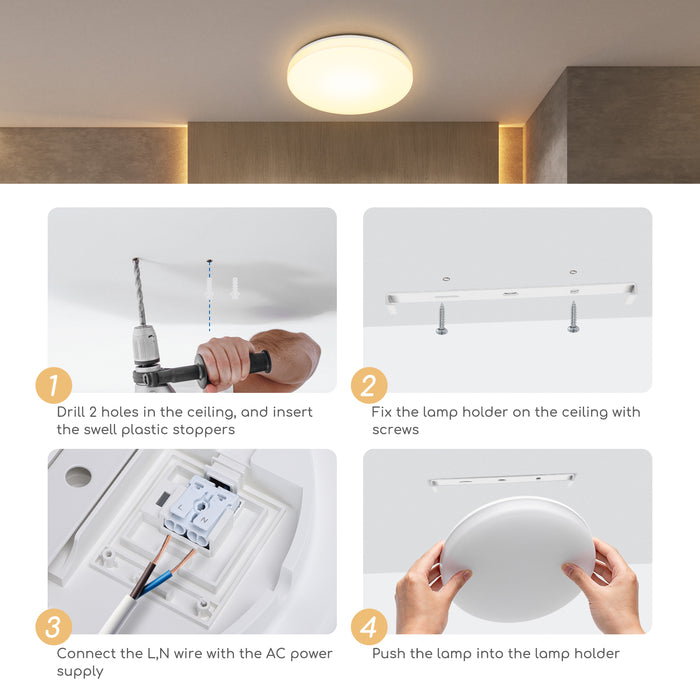 1
Drill 2 holes in the ceiling, and insert the swell plastic stoppers

2
Fix the lamp holder on the ceiling with screws

L N

3
Connect the L,N wire with the AC power supply

4
Push the lamp into the lamp holder