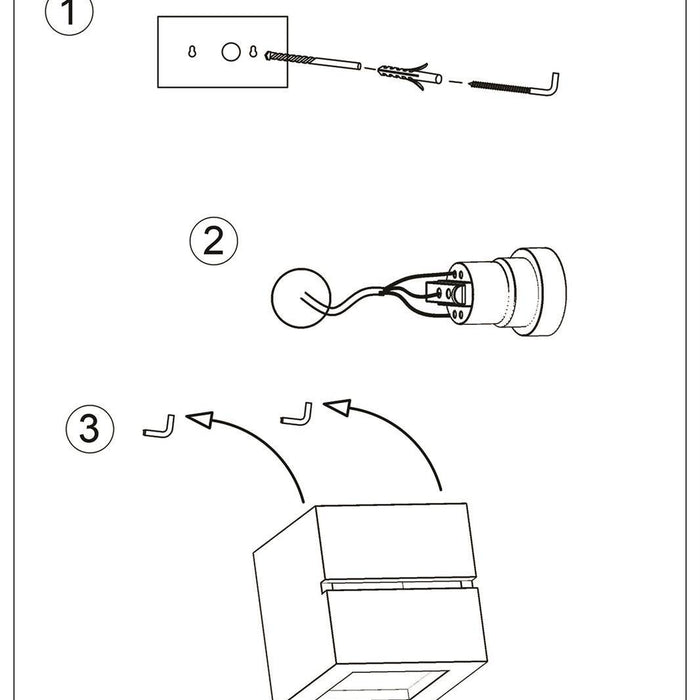 1

2

3