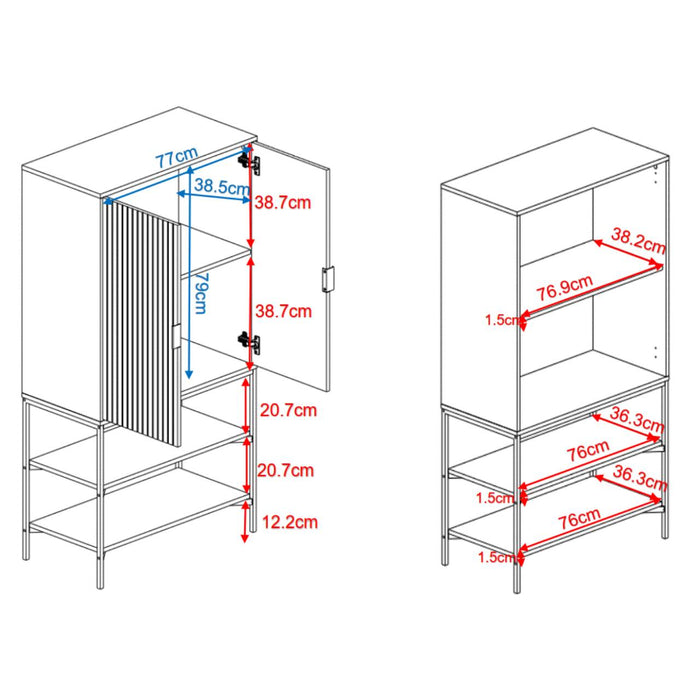 77cm
38.5cm
38.7cm
79cm
38.7cm
20.7cm
20.7cm
12.2cm

38.2cm
76.9cm
1.5cm
36.3cm
76cm
1.5cm
36.3cm
76cm
1.5cm