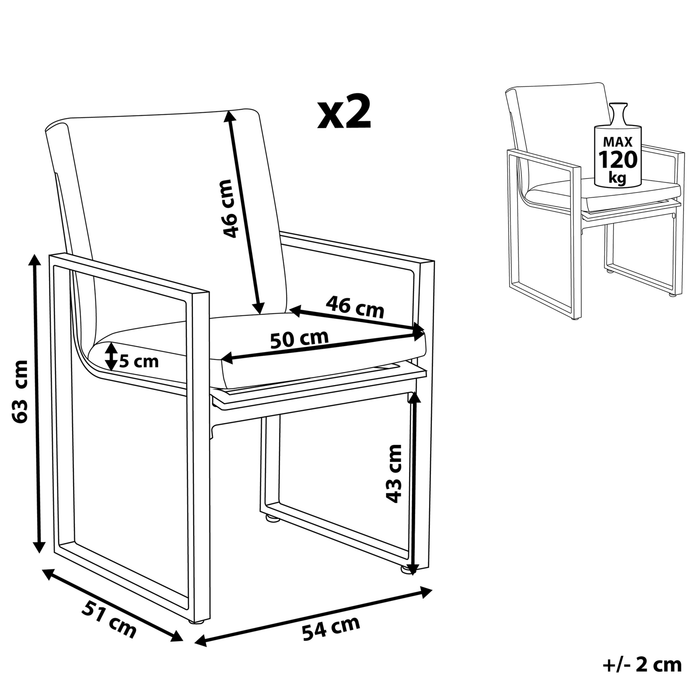 x2

46 cm

46 cm

50 cm

5 cm

63 cm

43 cm

51 cm

54 cm

MAX
120
kg

+/- 2 cm