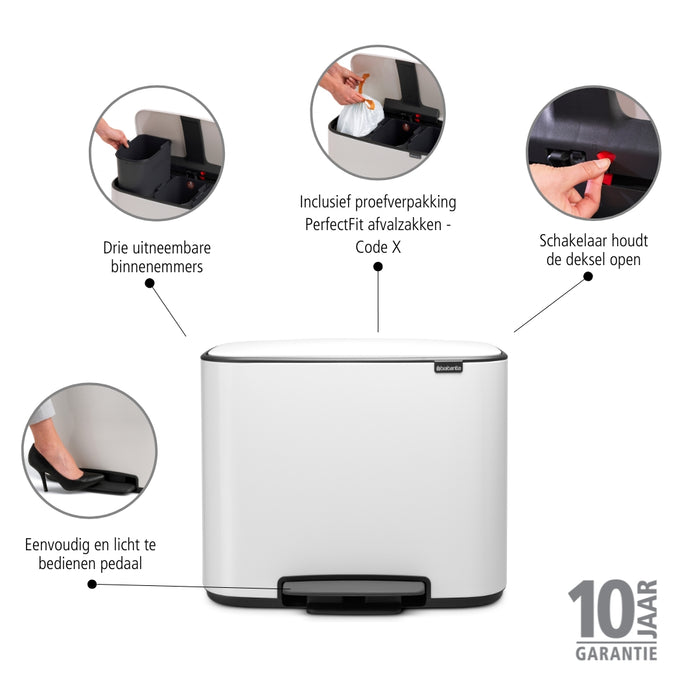 Drie uitneembare binnenemmers

Inclusief proefverpakking PerfectFit afvalzakken - Code X

Schakelaar houdt de deksel open

brabantia

Eenvoudig en licht te bedienen pedaal

10 JAAR
GARANTIE