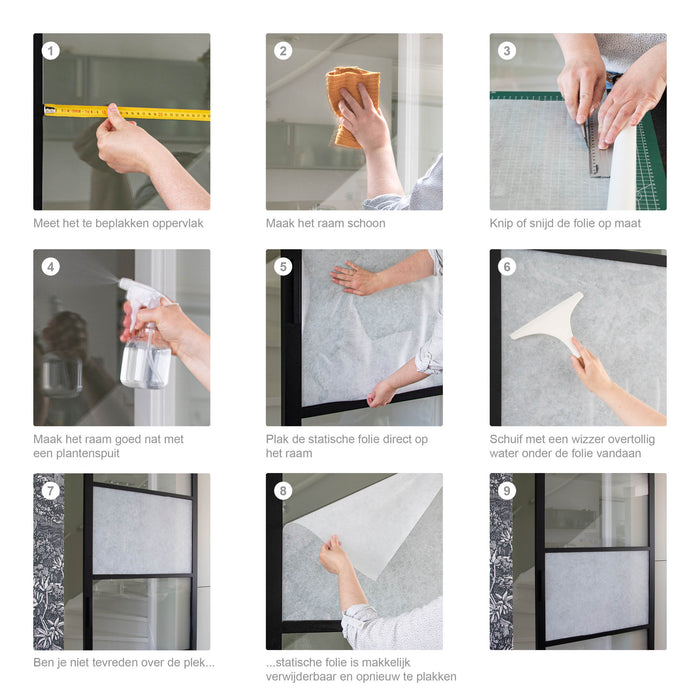 1
Meet het te beplakken oppervlak

2
Maak het raam schoon

3
Knip of snijd de folie op maat

4
Maak het raam goed nat met een plantenspuit

5
Plak de statische folie direct op het raam

6
Schuif met een wizzer overtollig water onder de folie vandaan

7
Ben je niet tevreden over de plek...

8
...statische folie is makkelijk verwijderbaar en opnieuw te plakken

9