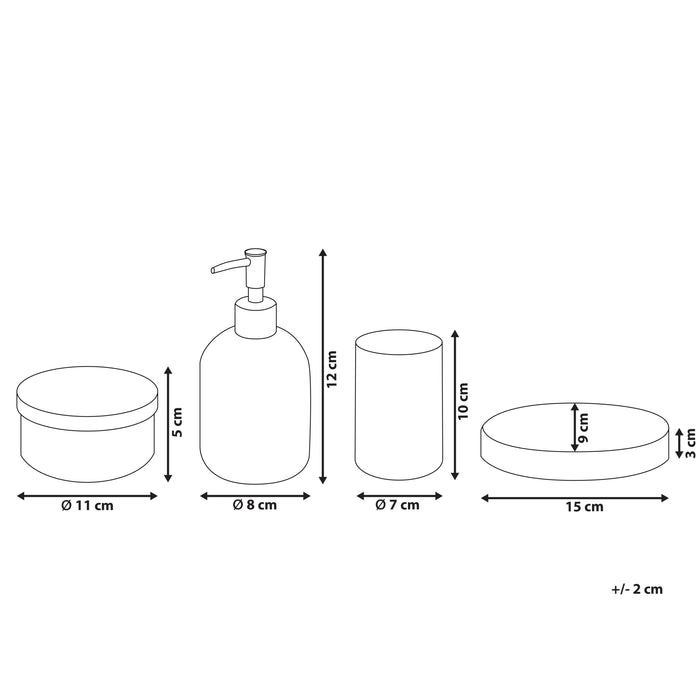 5 cm
Ø 11 cm
12 cm
Ø 8 cm
10 cm
Ø 7 cm
9 cm
3 cm
15 cm
+/- 2 cm