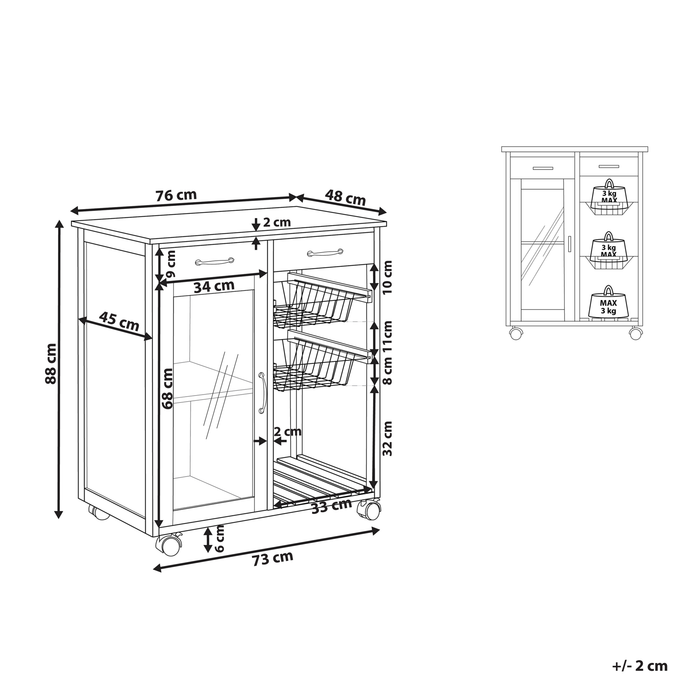 76 cm
48 cm
2 cm
9 cm
34 cm
10 cm
45 cm
88 cm
68 cm
11cm
8 cm
2 cm
32 cm
33 cm
6 cm
73 cm

3 kg
MAX
3 kg
MAX
MAX
3 kg

+/- 2 cm