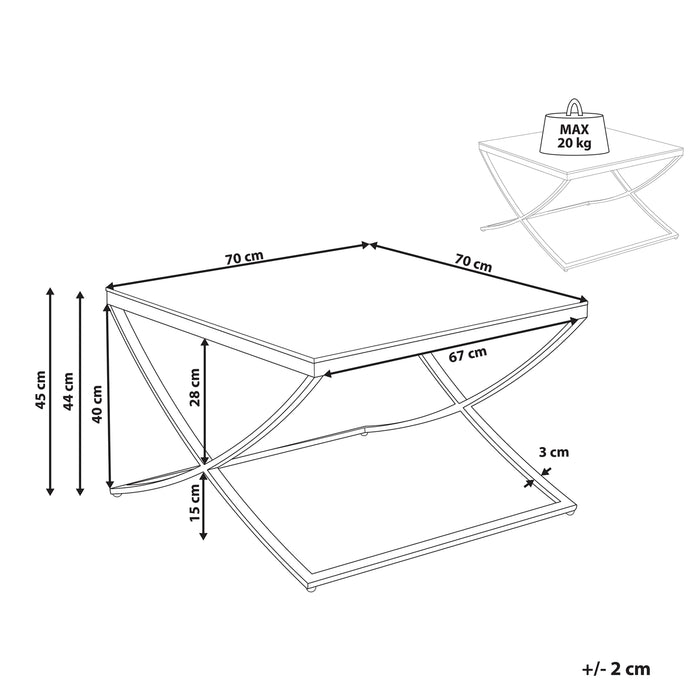 MAX
20 kg

70 cm
70 cm
67 cm
45 cm
44 cm
40 cm
28 cm
15 cm
3 cm

+/- 2 cm