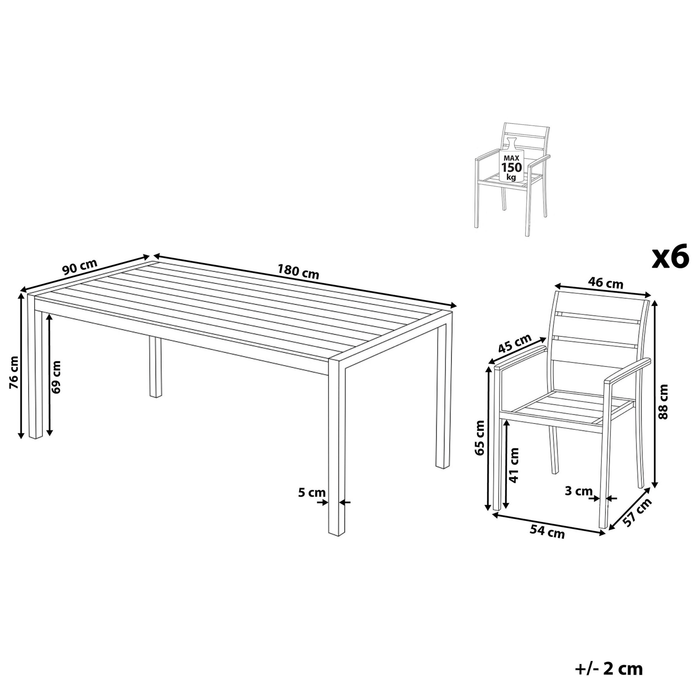 MAX
150
kg

x6

90 cm

180 cm

76 cm

69 cm

5 cm

46 cm

45 cm

88 cm

65 cm

41 cm

3 cm

54 cm

57 cm

+/- 2 cm