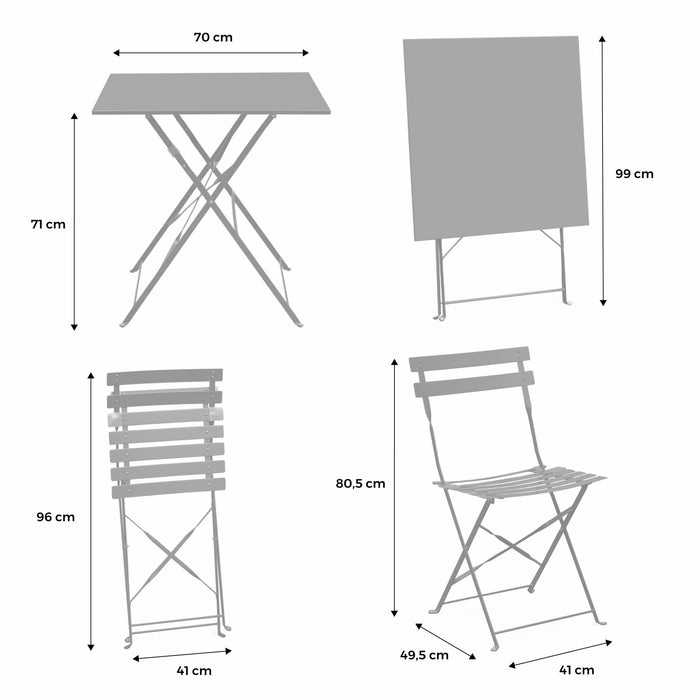 70 cm

71 cm

99 cm

96 cm

41 cm

80,5 cm

49,5 cm

41 cm