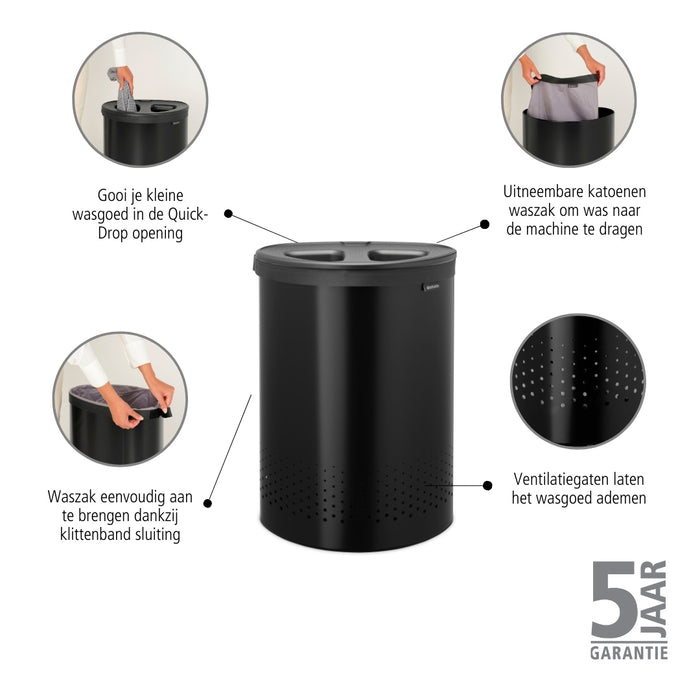 Gooi je kleine wasgoed in de Quick-Drop opening

Uitneembare katoenen waszak om was naar de machine te dragen

Waszak eenvoudig aan te brengen dankzij klittenband sluiting

Ventilatiegaten laten het wasgoed ademen

5 JAAR
GARANTIE