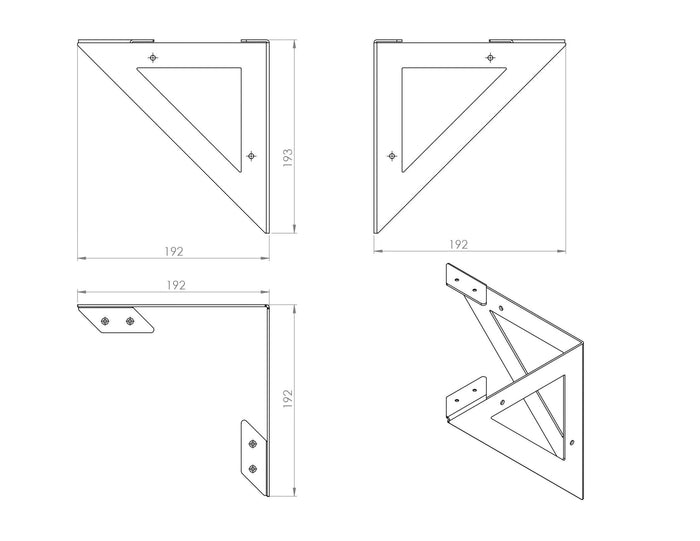 193

192

192

192

192