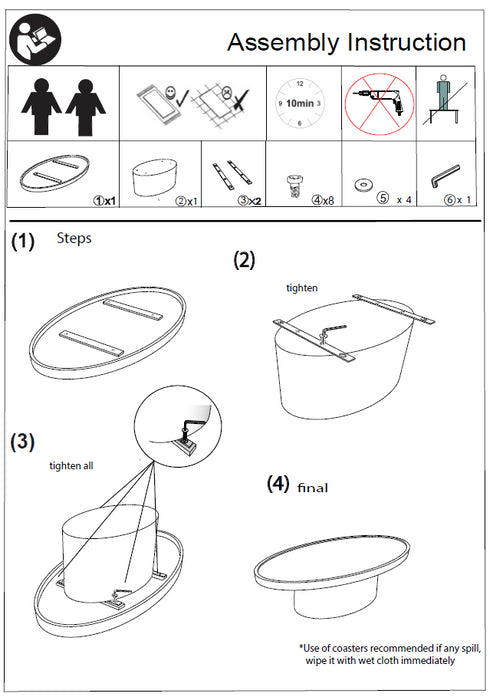 Assembly Instruction

12
9 10min 3
6

①x1 ②x1 ③x2 ④x8 ⑤ x 4 ⑥x 1

(1) Steps

(2)

tighten

(3)

tighten all

(4) final

*Use of coasters recommended if any spill, wipe it with wet cloth immediately