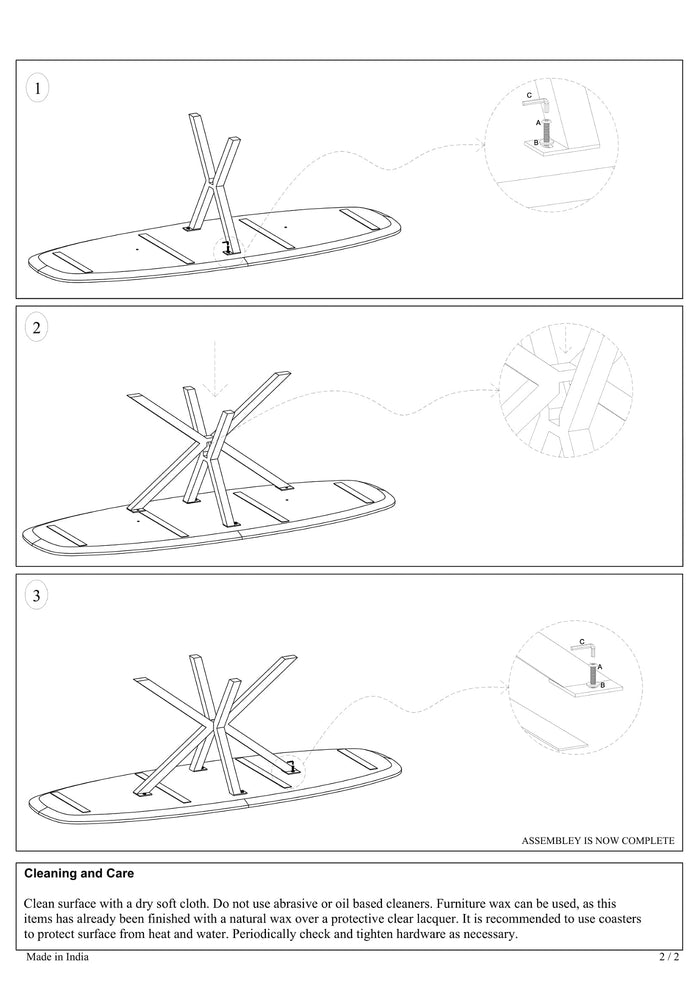 1

C

A

B

2

3

C

A

B

ASSEMBLEY IS NOW COMPLETE

Cleaning and Care

Clean surface with a dry soft cloth. Do not use abrasive or oil based cleaners. Furniture wax can be used, as this items has already been finished with a natural wax over a protective clear lacquer. It is recommended to use coasters to protect surface from heat and water. Periodically check and tighten hardware as necessary.

Made in India

2 / 2