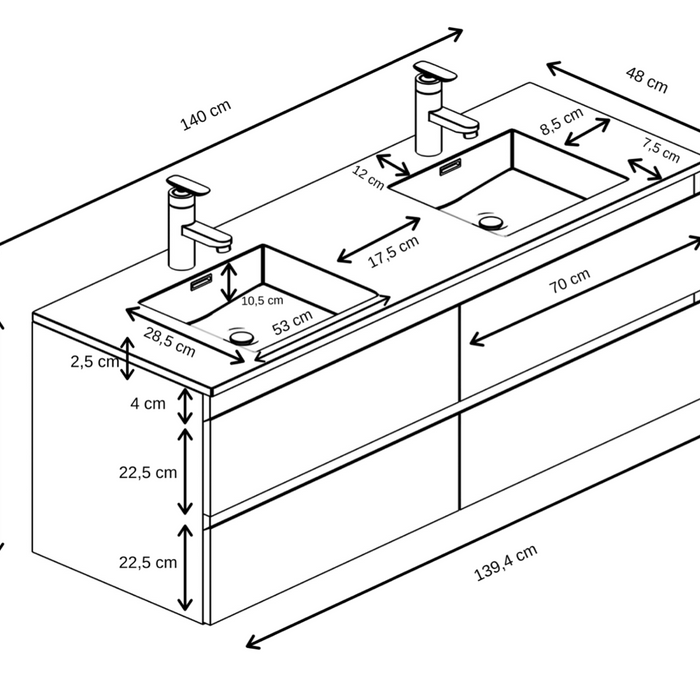 140 cm

48 cm

8,5 cm

7,5 cm

12 cm

17,5 cm

70 cm

10,5 cm

53 cm

28,5 cm

2,5 cm

4 cm

22,5 cm

22,5 cm

139,4 cm