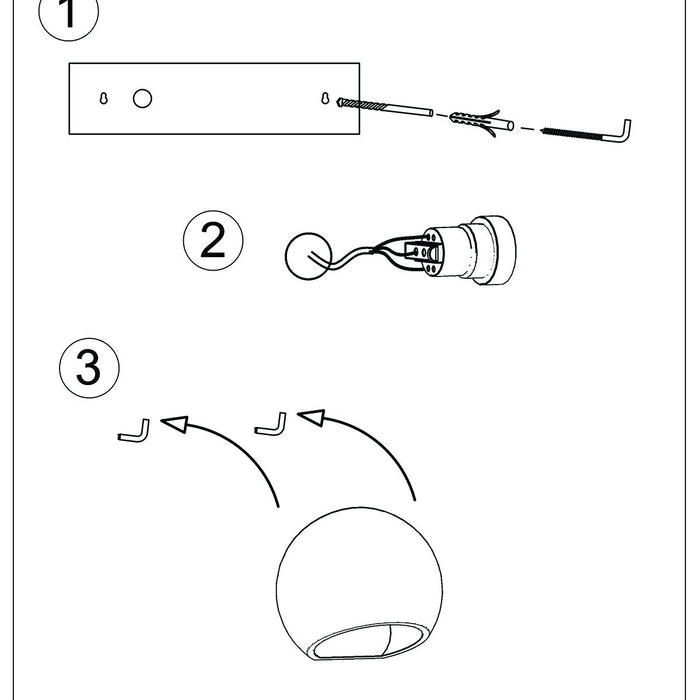 1

2

3