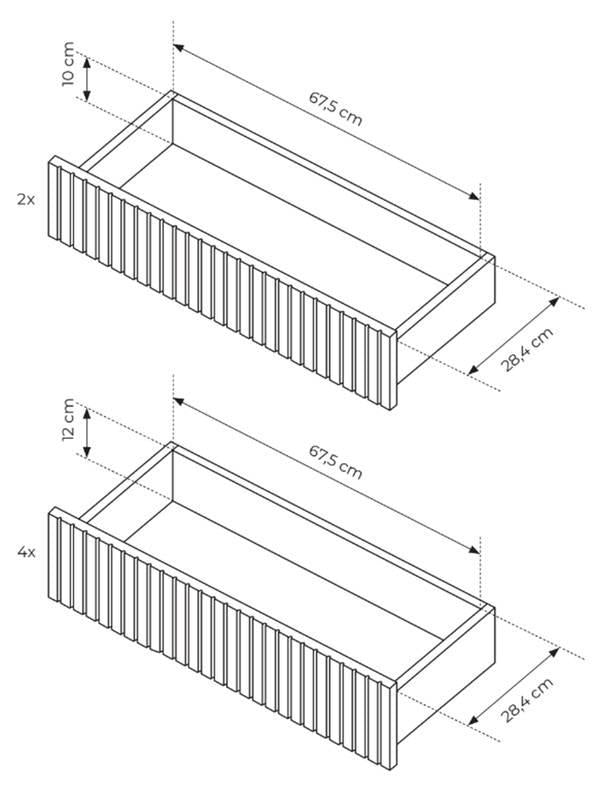 10 cm

67,5 cm

2x

28,4 cm

12 cm

67,5 cm

4x

28,4 cm