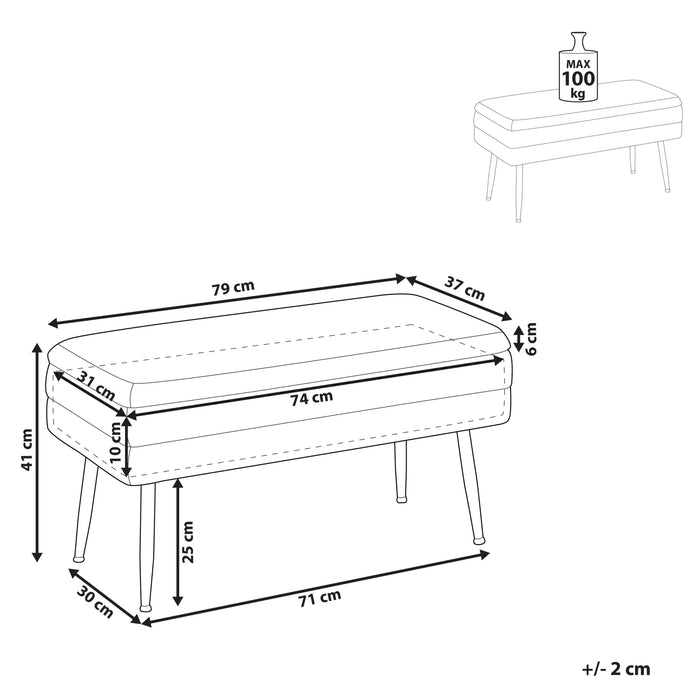 MAX
100
kg

79 cm
37 cm
6 cm
31 cm
74 cm
10 cm
41 cm
25 cm
30 cm
71 cm

+/- 2 cm