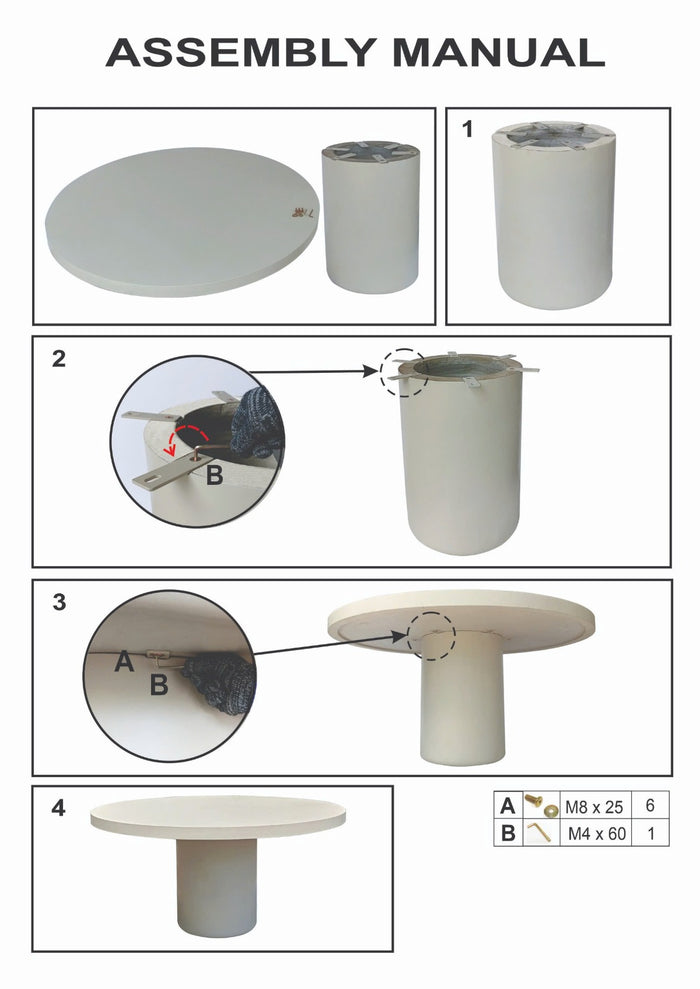 ASSEMBLY MANUAL

1

2

B

3

A

B

4

| A |  | M8 x 25 | 6 |
|---|---|---|---|
| B |  | M4 x 60 | 1 |