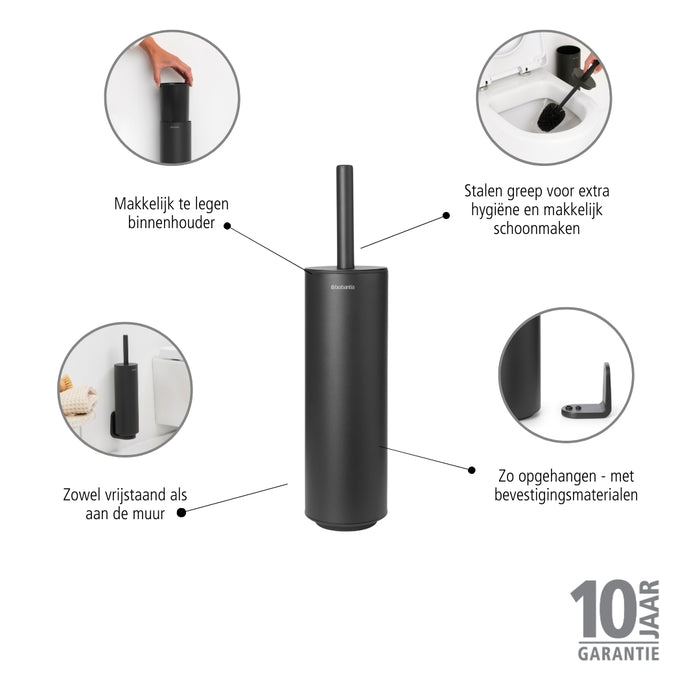 Makkelijk te legen binnenhouder

Stalen greep voor extra hygiëne en makkelijk schoonmaken

brabantia

Zowel vrijstaand als aan de muur

Zo opgehangen - met bevestigingsmaterialen

10 JAAR
GARANTIE