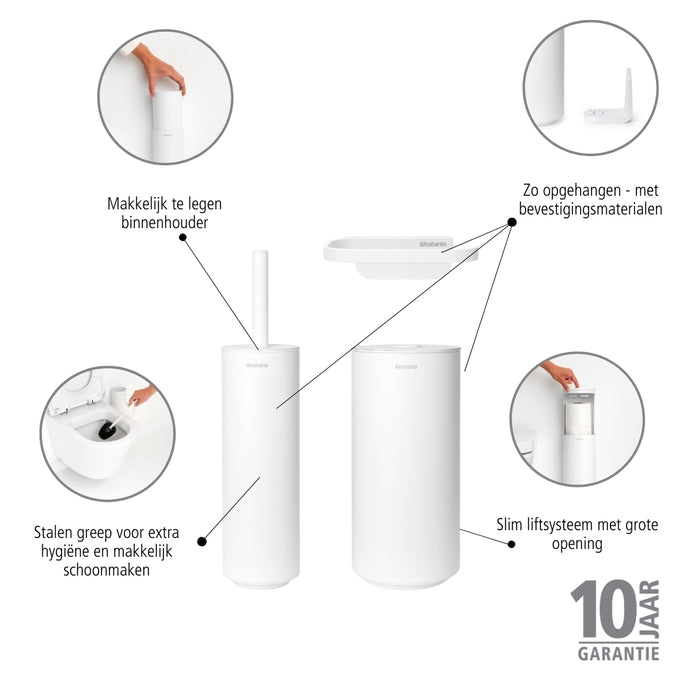 Makkelijk te legen binnenhouder

Zo opgehangen - met bevestigingsmaterialen

brabantia

brabantia

brabantia

Stalen greep voor extra hygiëne en makkelijk schoonmaken

Slim liftsysteem met grote opening

10 JAAR GARANTIE