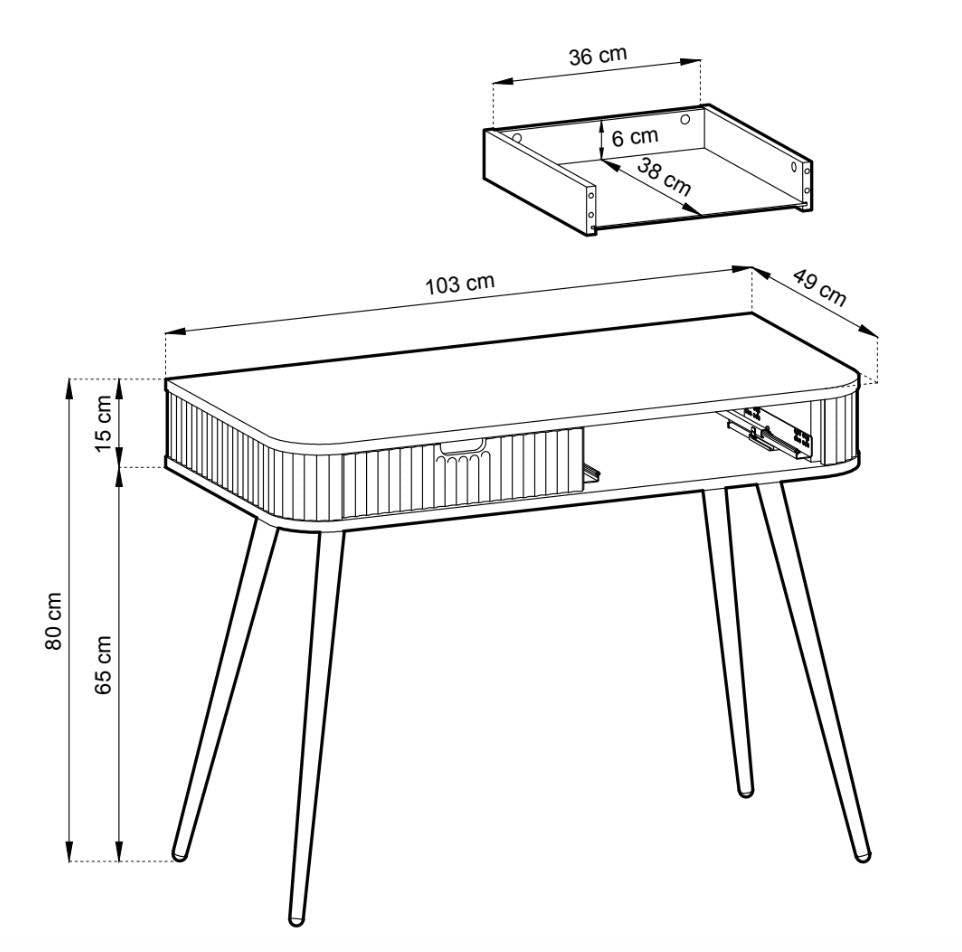 36 cm
6 cm
38 cm
103 cm
49 cm
15 cm
80 cm
65 cm