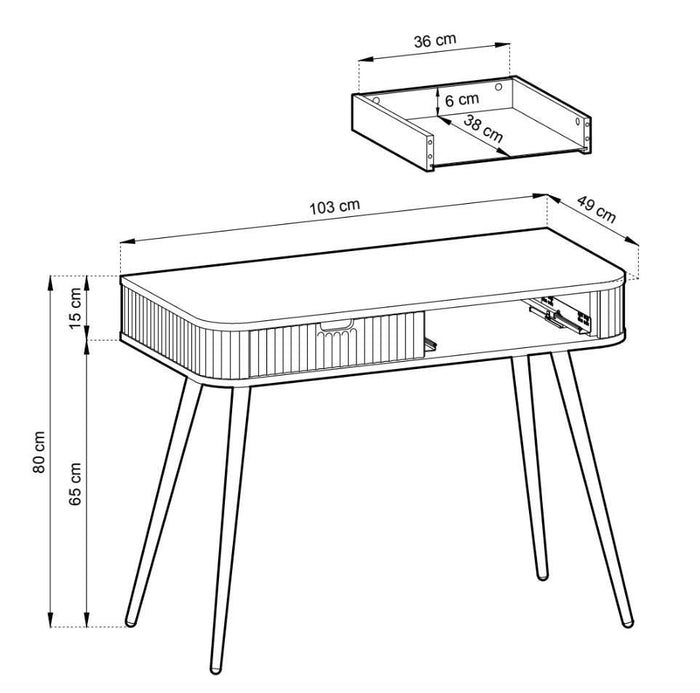 36 cm
6 cm
38 cm
103 cm
49 cm
15 cm
80 cm
65 cm