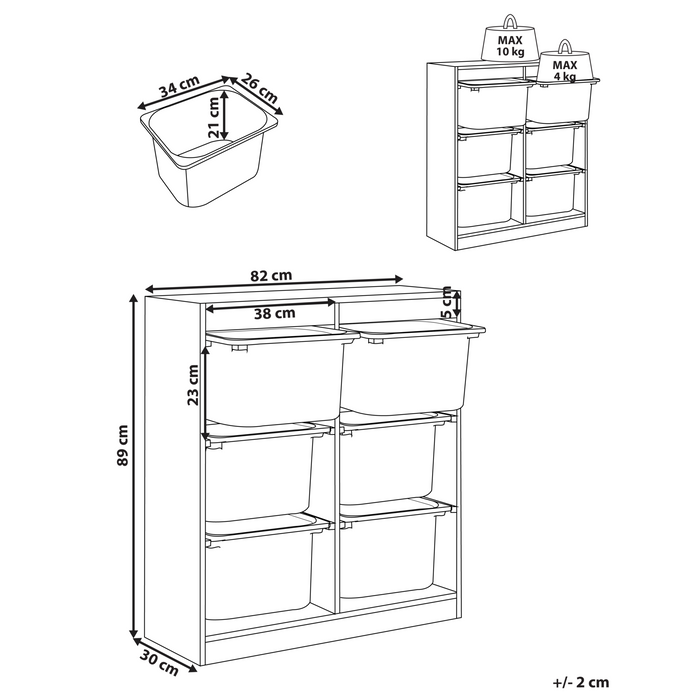 34 cm
26 cm
21 cm

MAX
10 kg

MAX
4 kg

82 cm
38 cm
5 cm
23 cm
89 cm
30 cm

+/- 2 cm