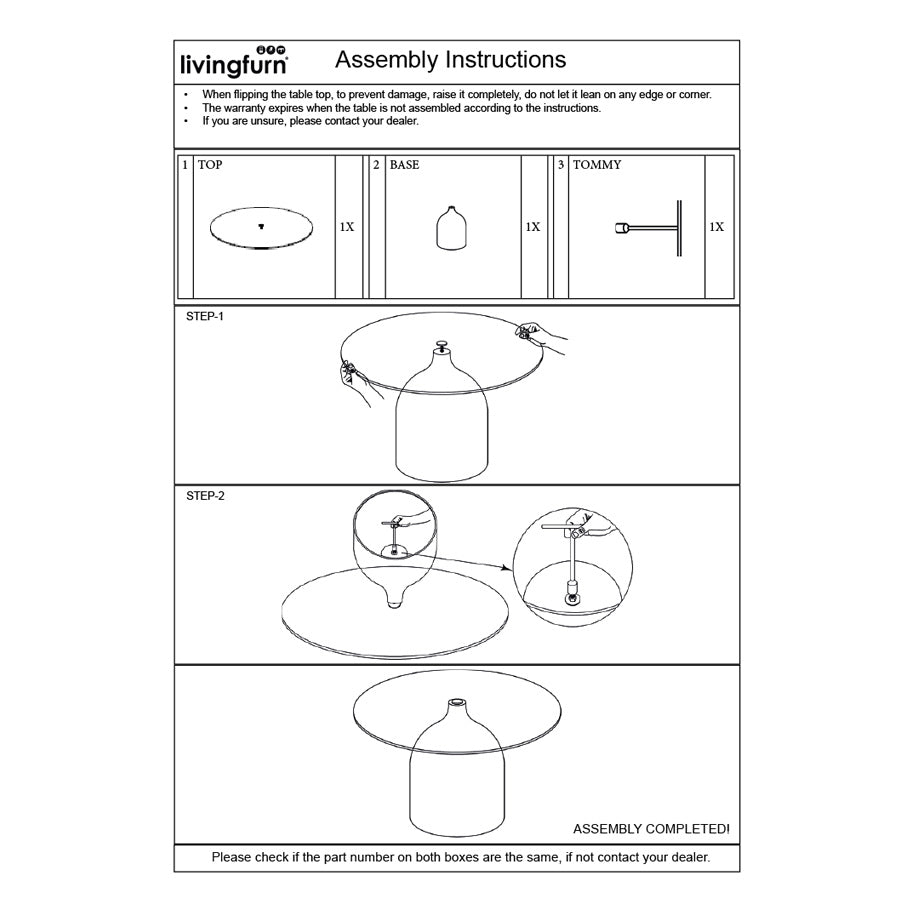 livingfurn

Assembly Instructions

• When flipping the table top, to prevent damage, raise it completely, do not let it lean on any edge or corner.
• The warranty expires when the table is not assembled according to the instructions.
• If you are unsure, please contact your dealer.

| 1 | TOP | 1X | 2 | BASE | 1X | 3 | TOMMY | 1X |
|---|---|---|---|---|---|---|---|---|

STEP-1

STEP-2

ASSEMBLY COMPLETED!

Please check if the part number on both boxes are the same, if not contact your dealer.