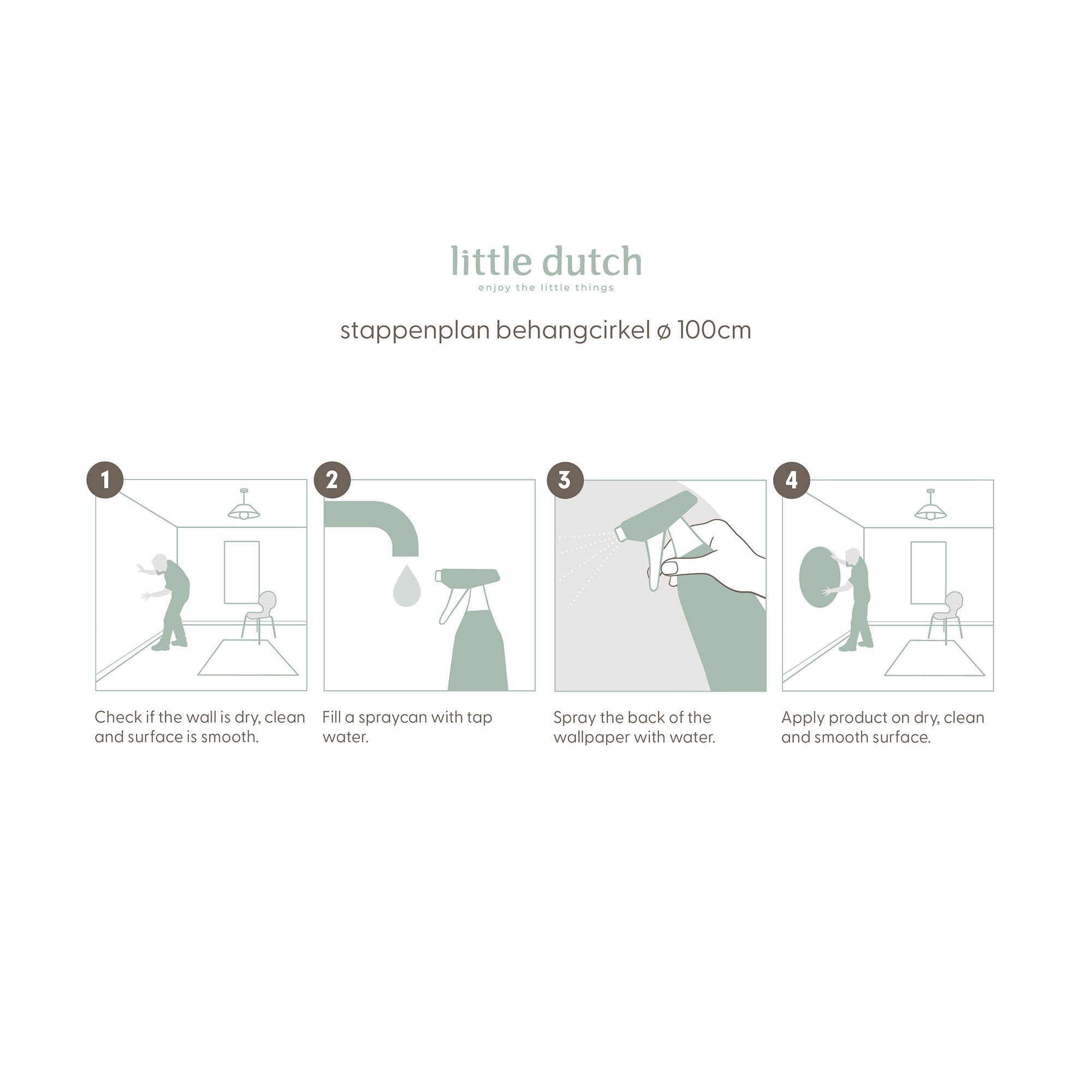 little dutch
enjoy the little things

stappenplan behangcirkel ø 100cm

1

Check if the wall is dry, clean and surface is smooth.

2

Fill a spraycan with tap water.

3

Spray the back of the wallpaper with water.

4

Apply product on dry, clean and smooth surface.