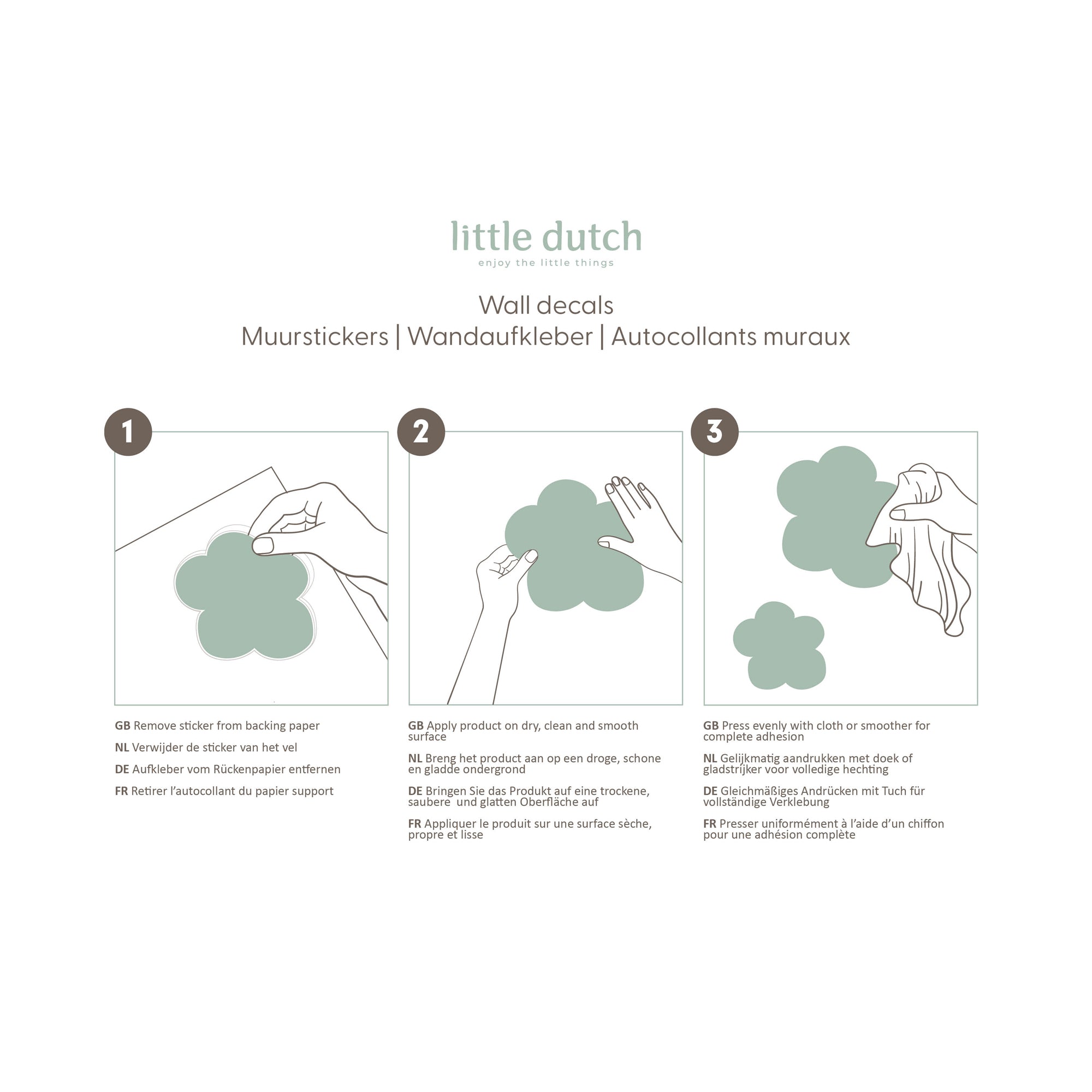 little dutch
enjoy the little things

Wall decals
Muurstickers | Wandaufkleber | Autocollants muraux

1

GB Remove sticker from backing paper

NL Verwijder de sticker van het vel

DE Aufkleber vom Rückenpapier entfernen

FR Retirer l'autocollant du papier support

2

GB Apply product on dry, clean and smooth surface

NL Breng het product aan op een droge, schone en gladde ondergrond

DE Bringen Sie das Produkt auf eine trockene, saubere und glatten Oberfläche auf

FR Appliquer le produit sur une surface sèche, propre et lisse

3

GB Press evenly with cloth or smoother for complete adhesion

NL Gelijkmatig aandrukken met doek of gladstrijker voor volledige hechting

DE Gleichmäßiges Andrücken mit Tuch für vollständige Verklebung

FR Presser uniformément à l'aide d'un chiffon pour une adhésion complète